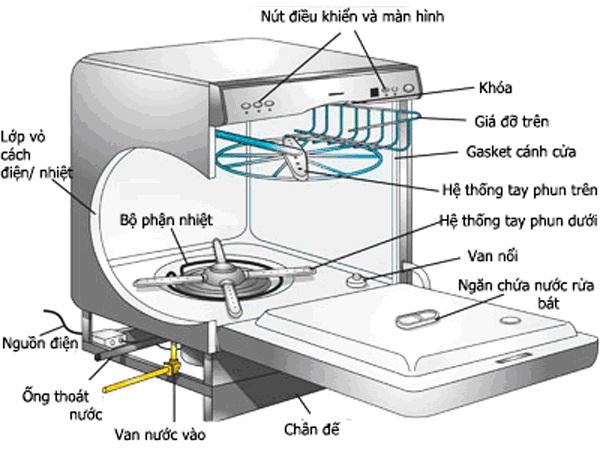 Nút điều khiển và màn hình

Khóa

Giá đỡ trên

Gasket cánh cửa

Hệ thống tay phun trên

Hệ thống tay phun dưới

Van nổi

Ngăn chứa nước rửa bát

Lớp vỏ cách điện/ nhiệt

Bộ phận nhiệt

Nguồn điện

Ống thoát nước

Van nước vào

Chân đế